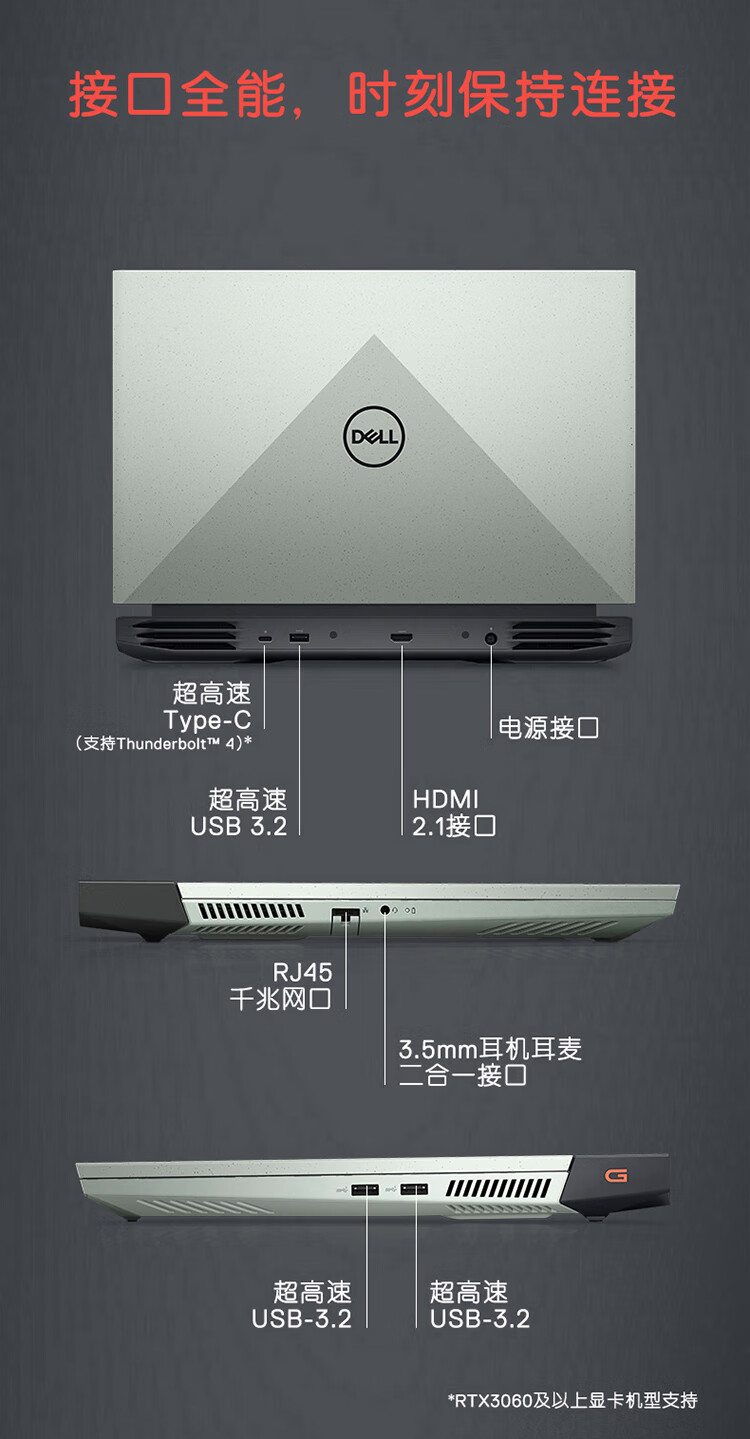 接口全能，时刻保持连接

DELL

超高速
Type-C
（支持Thunderbolt™ 4）*

电源接口

超高速
USB 3.2

HDMI
2.1接口

RJ45
千兆网口

3.5mm耳机耳麦
二合一接口

G

超高速
USB-3.2

超高速
USB-3.2

*RTX3060及以上显卡机型支持