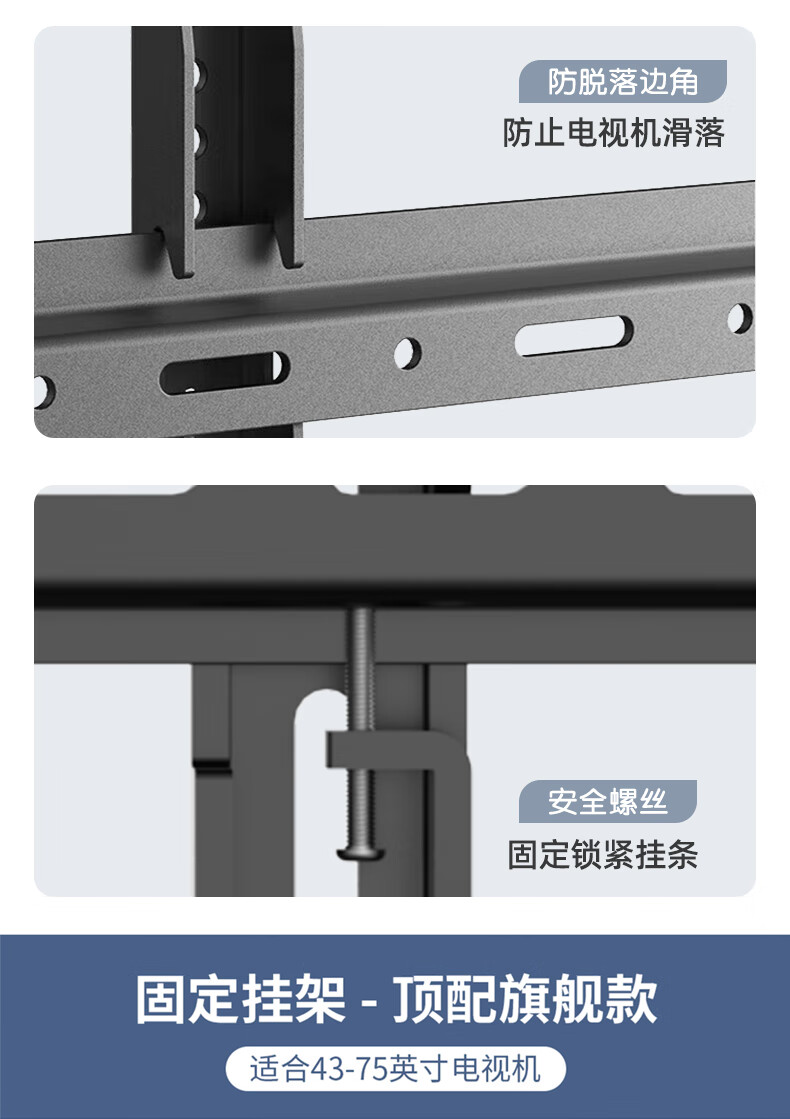 防脱落边角
防止电视机滑落

安全螺丝
固定锁紧挂条

固定挂架 - 顶配旗舰款
适合43-75英寸电视机