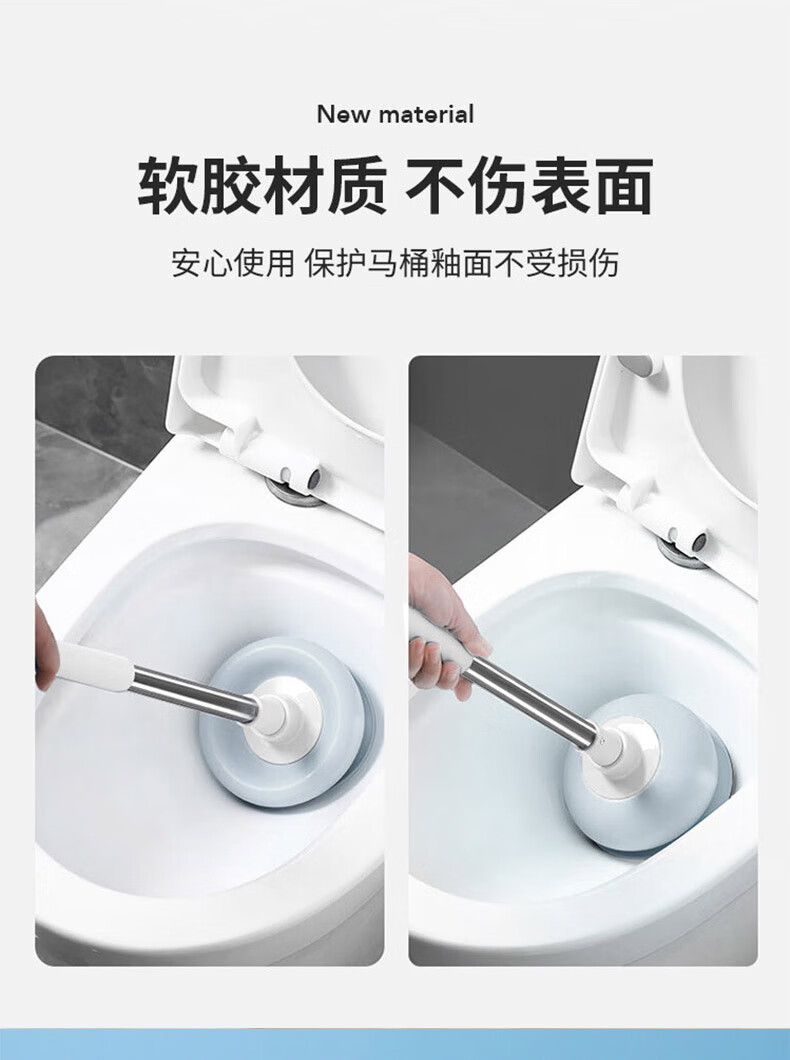 New material

软胶材质 不伤表面

安心使用 保护马桶釉面不受损伤